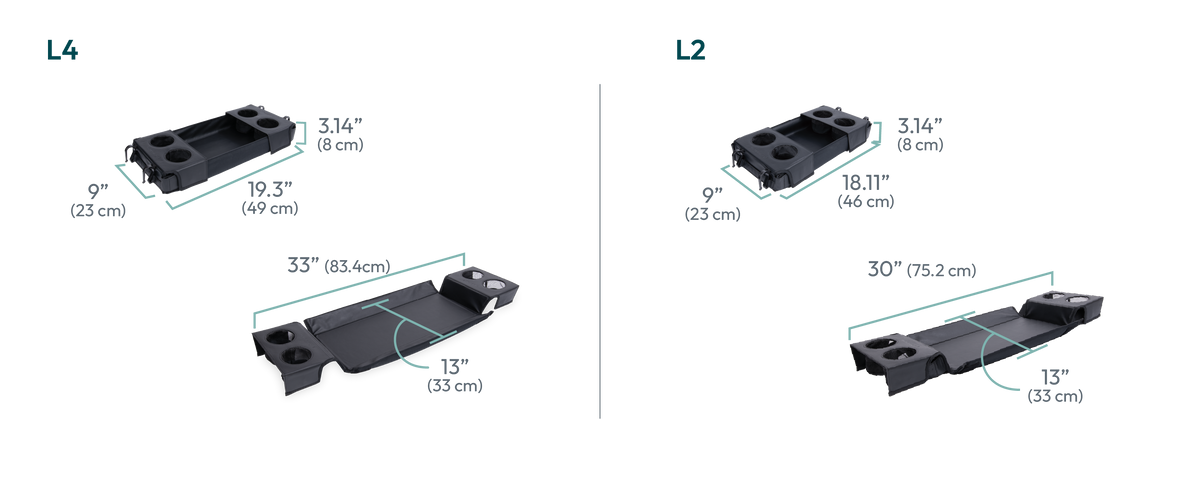 L4

3.14”
(8 cm)

9”
(23 cm)

19.3”
(49 cm)

33” (83.4cm)

13”
(33 cm)

L2

3.14”
(8 cm)

9”
(23 cm)

18.11”
(46 cm)

30” (75.2 cm)

13”
(33 cm)