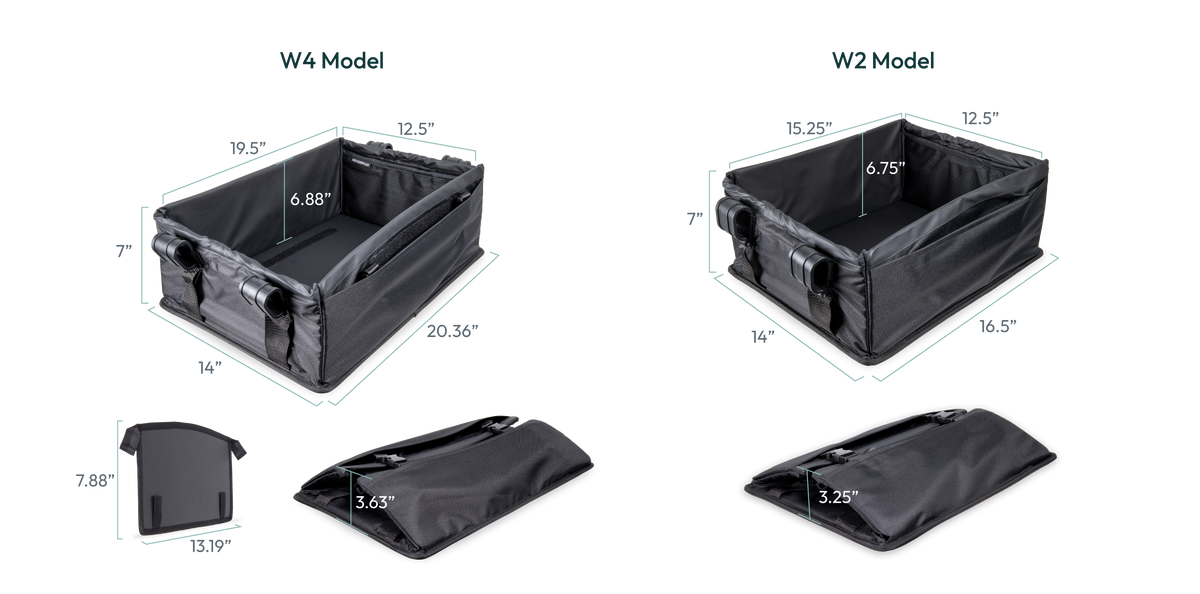 W4 Model

19.5”
12.5”
6.88”
7”
14”
20.36”

7.88”
13.19”
3.63”

W2 Model

15.25”
12.5”
6.75”
7”
14”
16.5”

3.25”